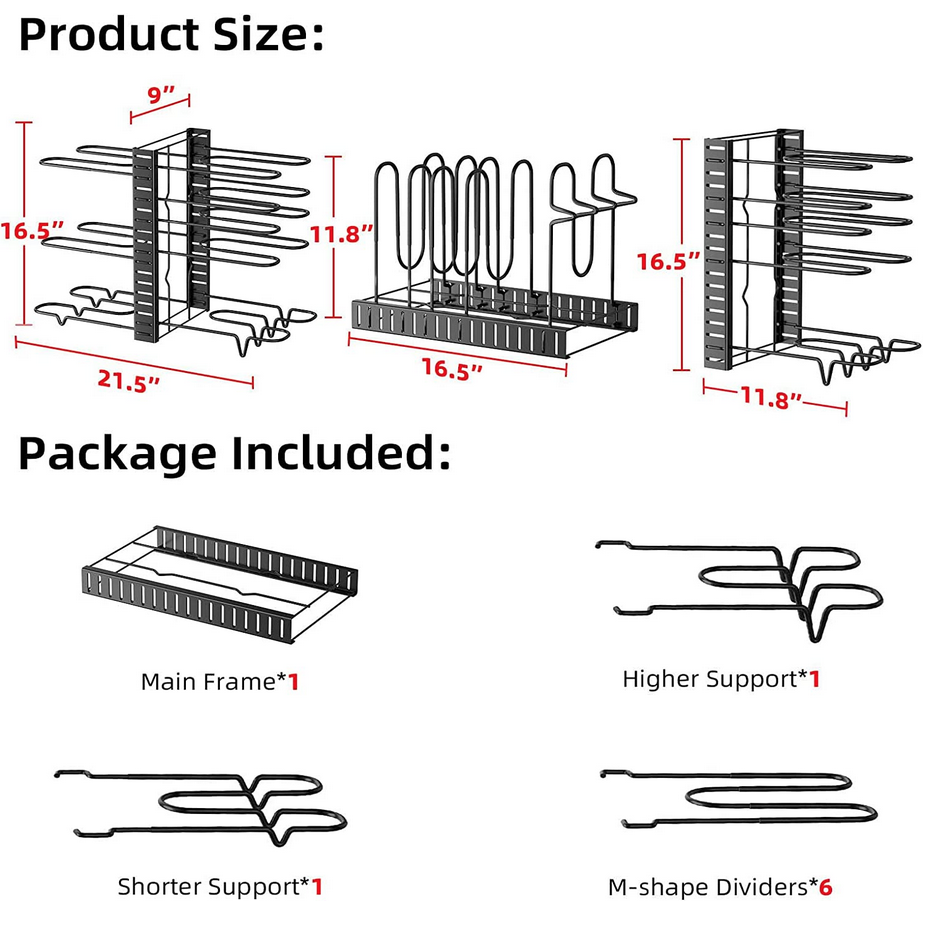 Product Size:

9”

16.5”

21.5”

11.8”

16.5”

16.5”

11.8”

Package Included:

Main Frame*1

Higher Support*1

Shorter Support*1

M-shape Dividers*6